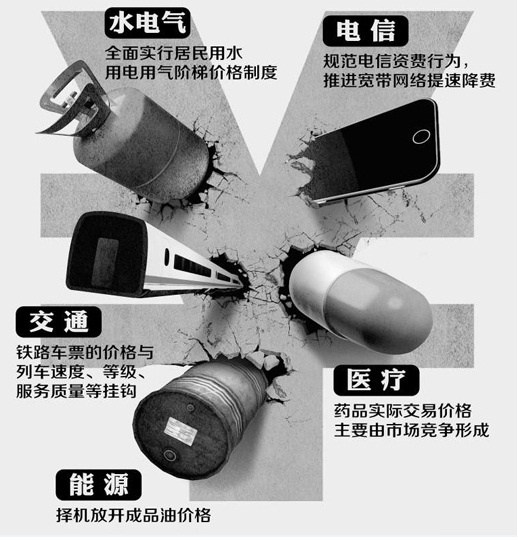 水电气
全面实行居民用水用电用气阶梯价格制度

电信
规范电信资费行为，推进宽带网络提速降费

交通
铁路车票的价格与列车速度、等级、服务质量等挂钩

医疗
药品实际交易价格主要由市场竞争形成

能源
择机放开成品油价格